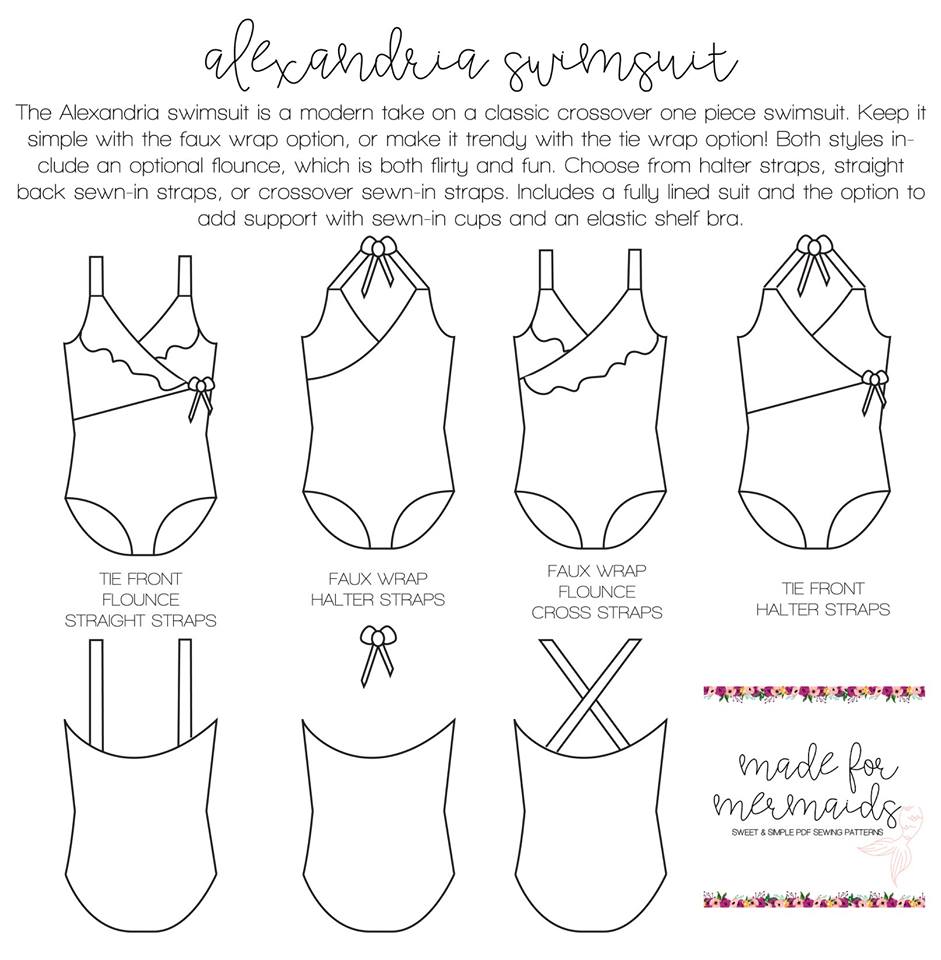 alexandria swimsuit

The Alexandria swimsuit is a modern take on a classic crossover one piece swimsuit. Keep it simple with the faux wrap option, or make it trendy with the tie wrap option! Both styles include an optional flounce, which is both flirty and fun. Choose from halter straps, straight back sewn-in straps, or crossover sewn-in straps. Includes a fully lined suit and the option to add support with sewn-in cups and an elastic shelf bra.

TIE FRONT
FLOUNCE
STRAIGHT STRAPS

FAUX WRAP
HALTER STRAPS

FAUX WRAP
FLOUNCE
CROSS STRAPS

TIE FRONT
HALTER STRAPS

made for mermaids
SWEET & SIMPLE PDF SEWING PATTERNS